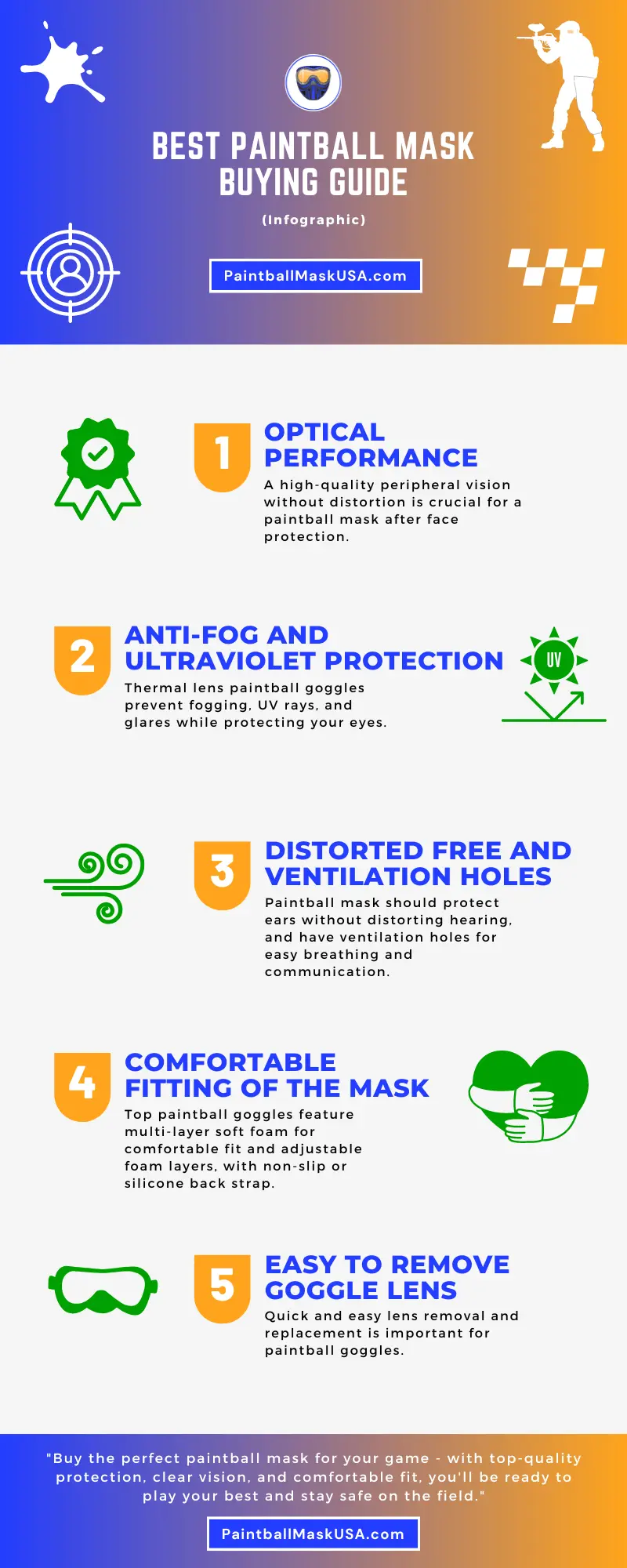 BEST PAINTBALL MASK BUYING GUIDE

(Infographic)

PaintballMaskUSA.com

1

OPTICAL PERFORMANCE

A high-quality peripheral vision without distortion is crucial for a paintball mask after face protection.

2

ANTI-FOG AND ULTRAVIOLET PROTECTION

Thermal lens paintball goggles prevent fogging, UV rays, and glares while protecting your eyes.

UV

3

DISTORTED FREE AND VENTILATION HOLES

Paintball mask should protect ears without distorting hearing, and have ventilation holes for easy breathing and communication.

4

COMFORTABLE FITTING OF THE MASK

Top paintball goggles feature multi-layer soft foam for comfortable fit and adjustable foam layers, with non-slip or silicone back strap.

5

EASY TO REMOVE GOGGLE LENS

Quick and easy lens removal and replacement is important for paintball goggles.

"Buy the perfect paintball mask for your game - with top-quality protection, clear vision, and comfortable fit, you'll be ready to play your best and stay safe on the field."

PaintballMaskUSA.com